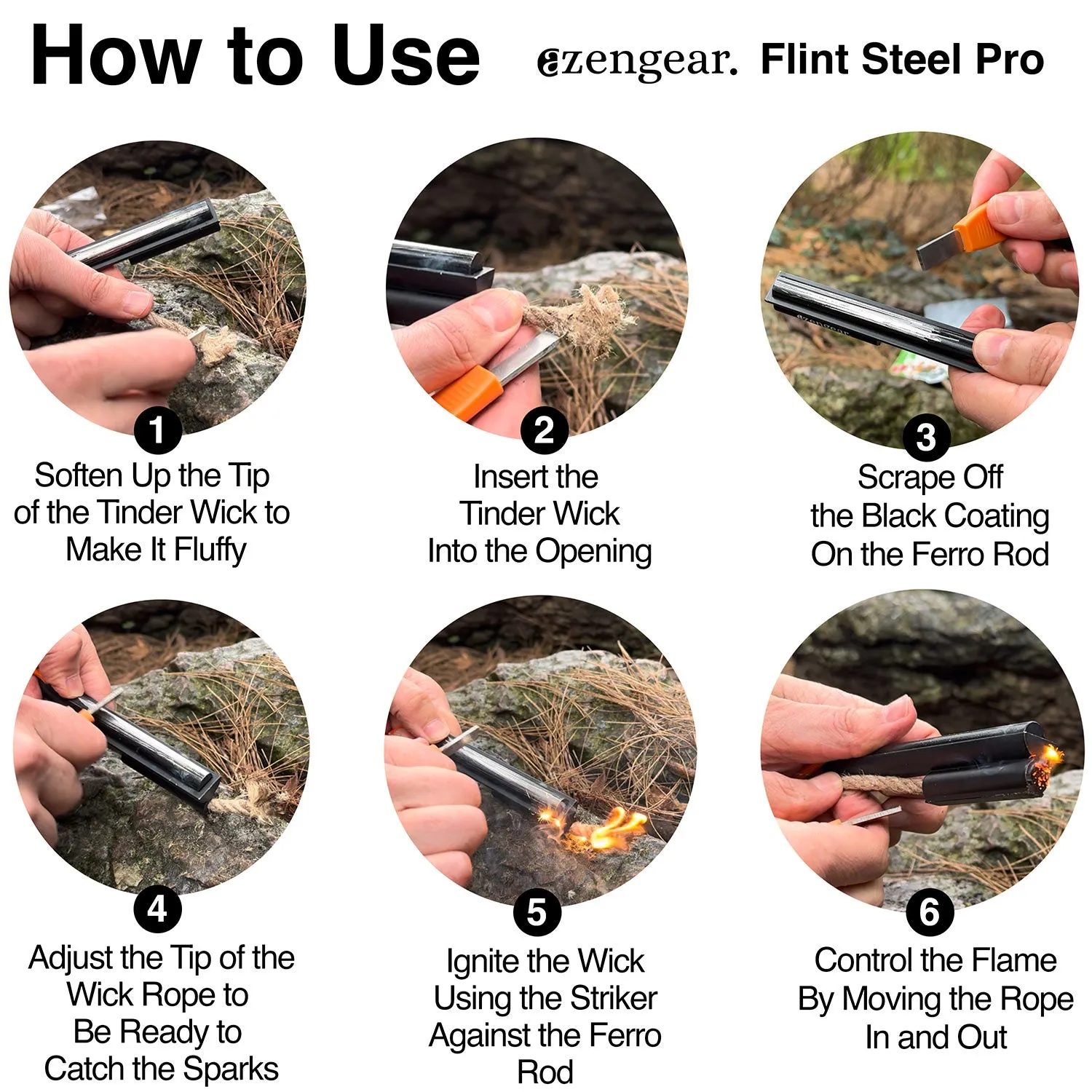 How to Use ezengear. Flint Steel Pro

1
Soften Up the Tip of the Tinder Wick to Make It Fluffy

2
Insert the Tinder Wick Into the Opening

3
Scrape Off the Black Coating On the Ferro Rod

4
Adjust the Tip of the Wick Rope to Be Ready to Catch the Sparks

5
Ignite the Wick Using the Striker Against the Ferro Rod

6
Control the Flame By Moving the Rope In and Out